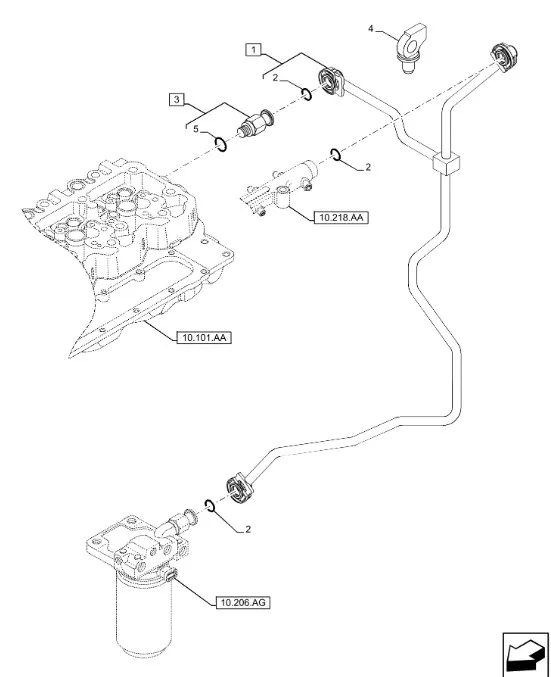 4
1
2
3
5
2
10.218.AA
10.101.AA
2
10.206.AG